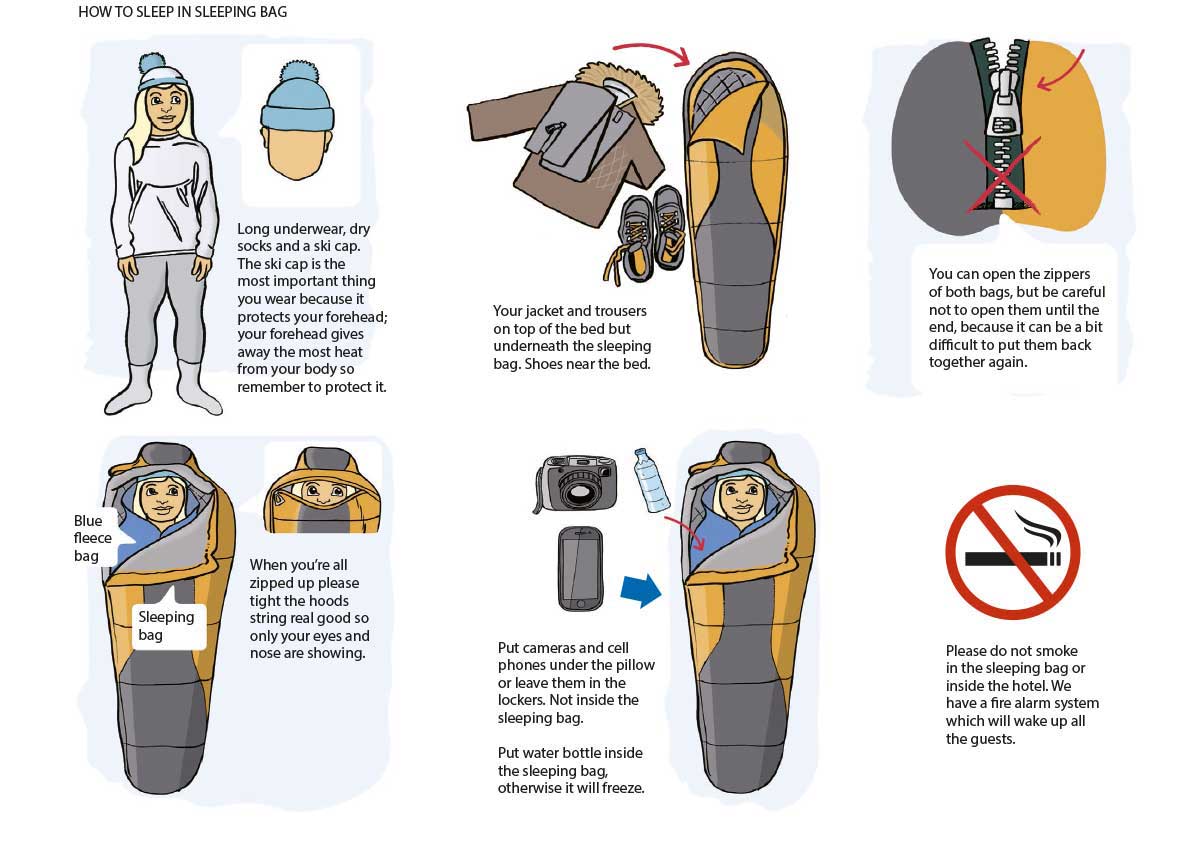 HOW TO SLEEP IN SLEEPING BAG

Long underwear, dry socks and a ski cap. The ski cap is the most important thing you wear because it protects your forehead; your forehead gives away the most heat from your body so remember to protect it.

Your jacket and trousers on top of the bed but underneath the sleeping bag. Shoes near the bed.

You can open the zippers of both bags, but be careful not to open them until the end, because it can be a bit difficult to put them back together again.

Blue fleece bag

Sleeping bag

When you're all zipped up please tight the hoods string real good so only your eyes and nose are showing.

Put cameras and cell phones under the pillow or leave them in the lockers. Not inside the sleeping bag.

Put water bottle inside the sleeping bag, otherwise it will freeze.

Please do not smoke in the sleeping bag or inside the hotel. We have a fire alarm system which will wake up all the guests.